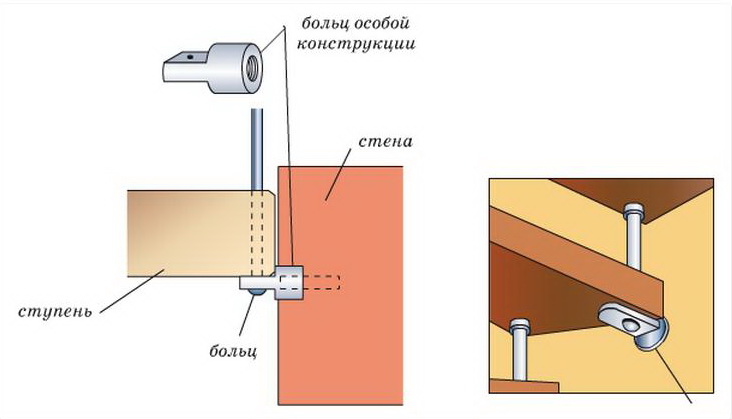 больц особой конструкции

стена

ступень

больц